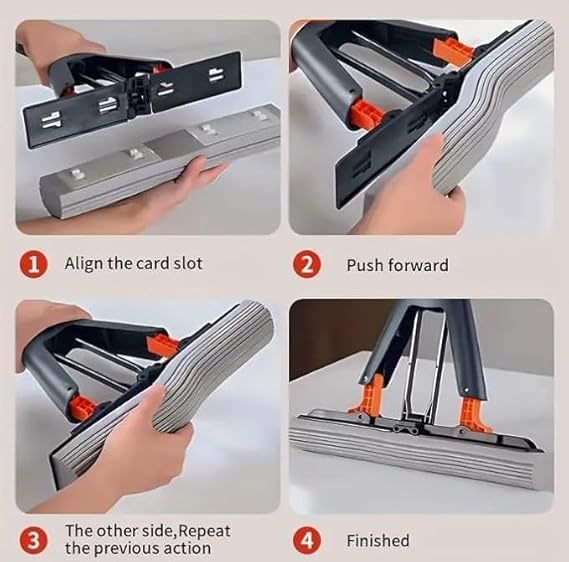 1 Align the card slot

2 Push forward

3 The other side,Repeat the previous action

4 Finished